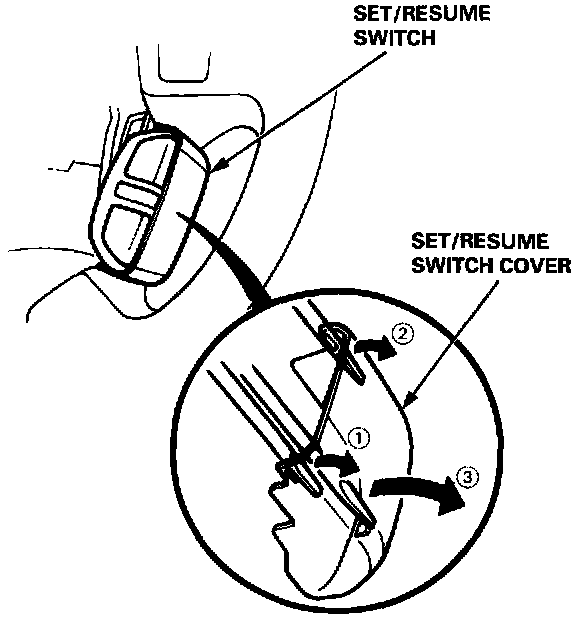 SET/RESUME SWITCH

SET/RESUME SWITCH COVER

②

①

③