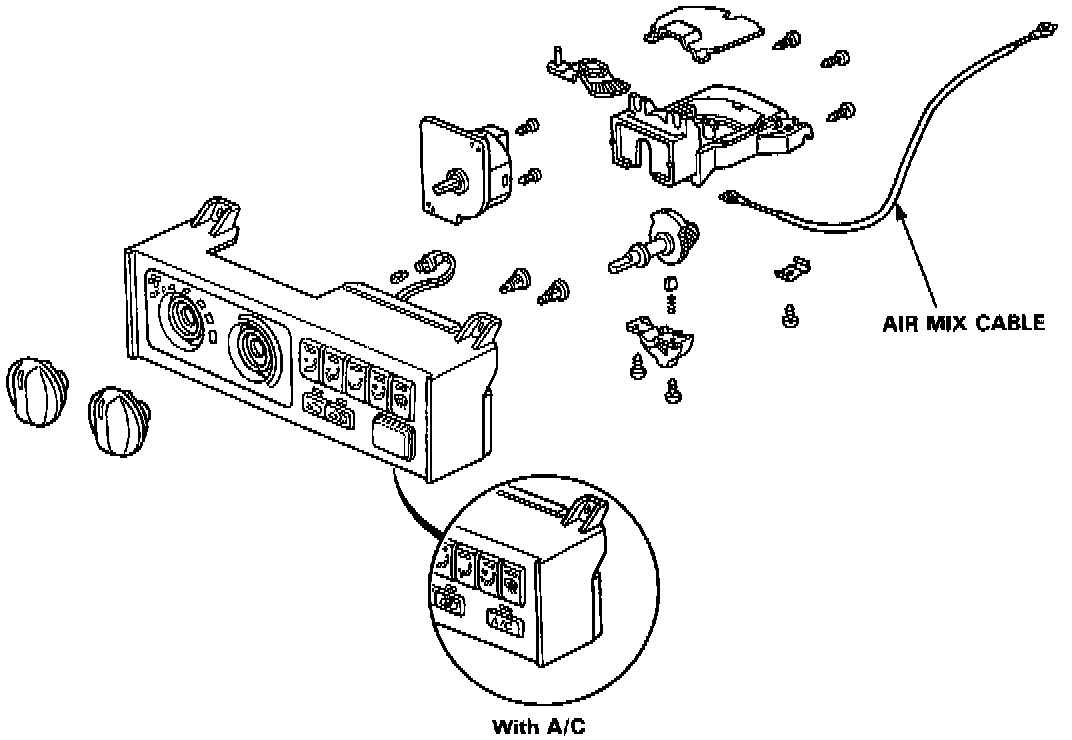 AIR MIX CABLE

A/C

With A/C