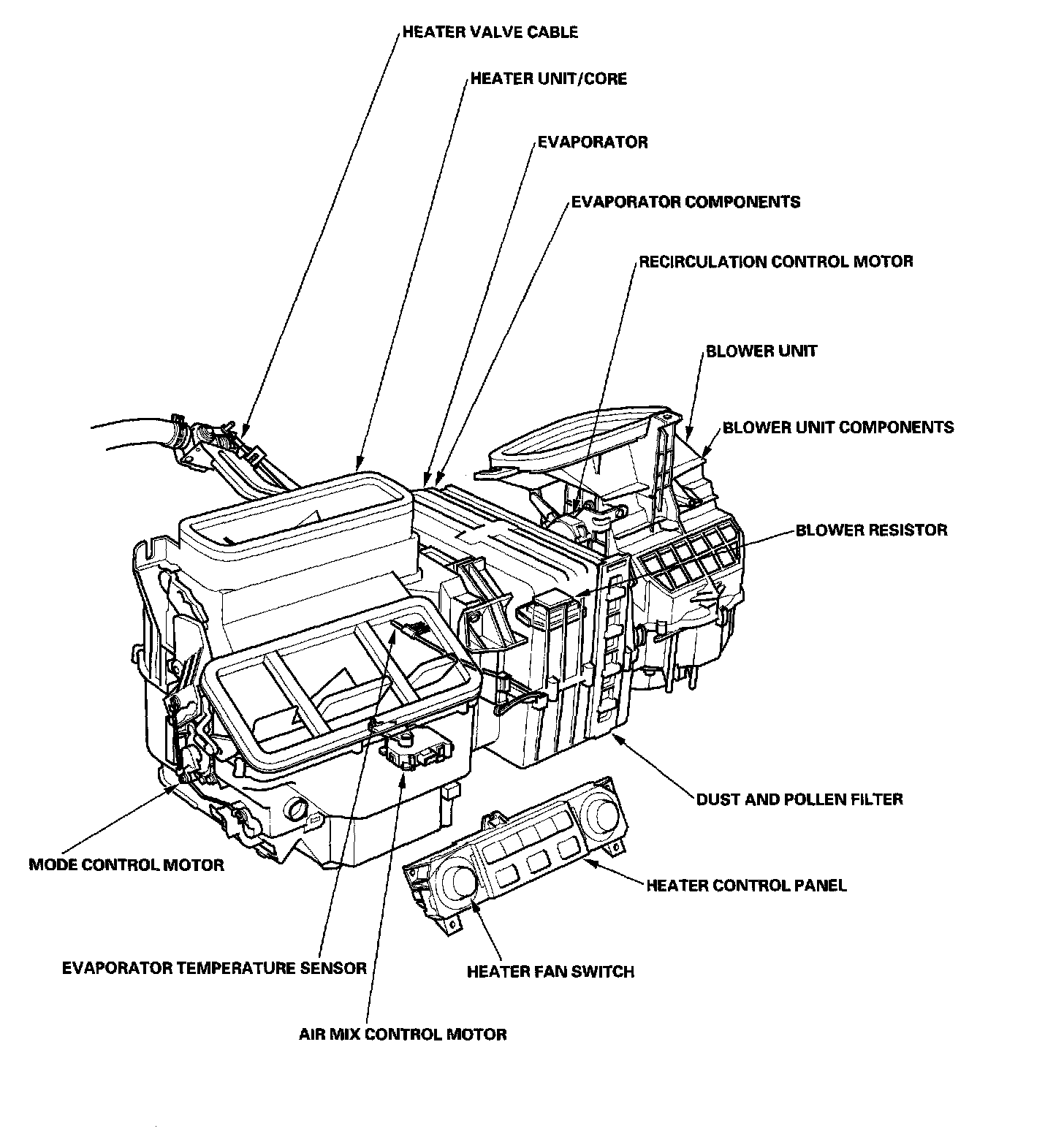 HEATER VALVE CABLE

HEATER UNIT/CORE

EVAPORATOR

EVAPORATOR COMPONENTS

RECIRCULATION CONTROL MOTOR

BLOWER UNIT

BLOWER UNIT COMPONENTS

BLOWER RESISTOR

DUST AND POLLEN FILTER

MODE CONTROL MOTOR

HEATER CONTROL PANEL

EVAPORATOR TEMPERATURE SENSOR

HEATER FAN SWITCH

AIR MIX CONTROL MOTOR