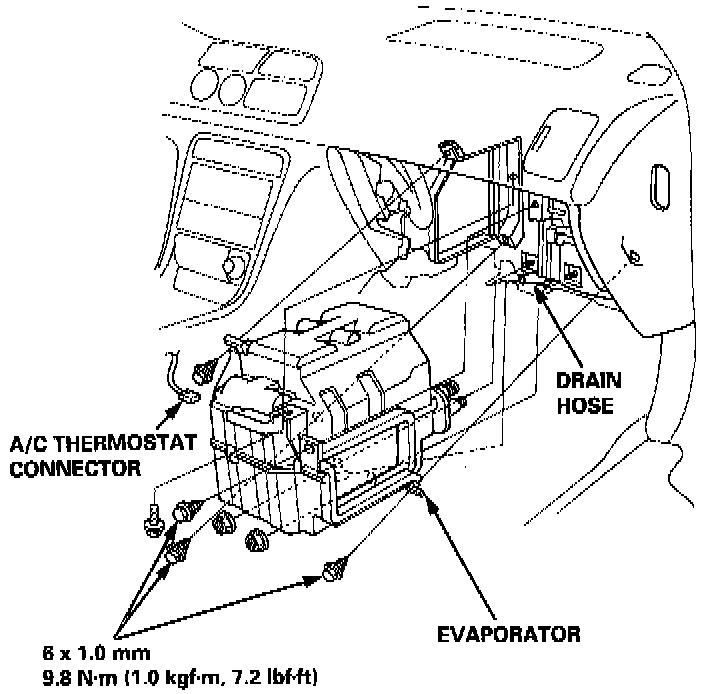 DRAIN HOSE

A/C THERMOSTAT CONNECTOR

EVAPORATOR

6 x 1.0 mm
9.8 N·m (1.0 kgf·m, 7.2 lbf·ft)