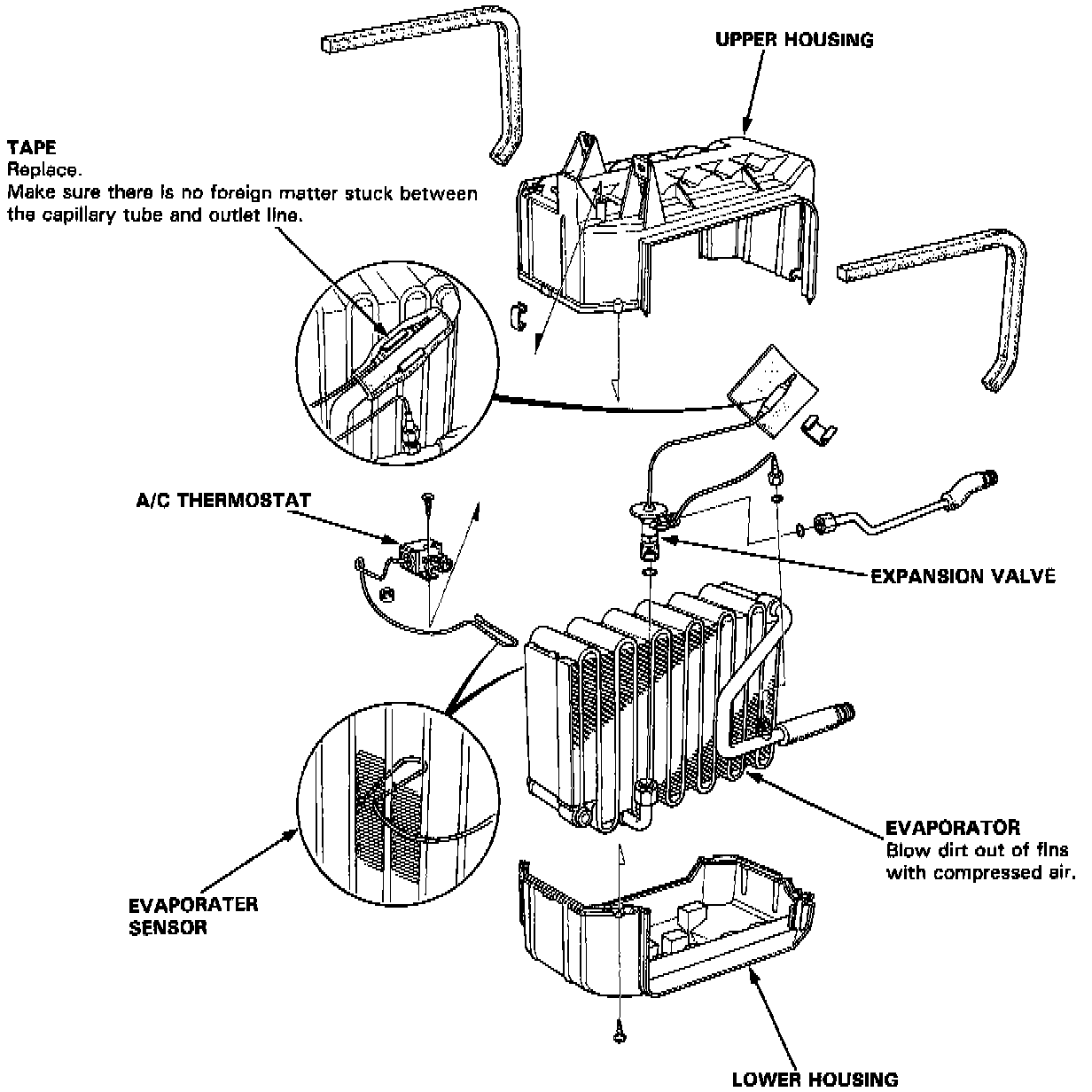 UPPER HOUSING

TAPE
Replace.
Make sure there is no foreign matter stuck between the capillary tube and outlet line.

A/C THERMOSTAT

EXPANSION VALVE

EVAPORATOR
Blow dirt out of fins with compressed air.

EVAPORATER SENSOR

LOWER HOUSING