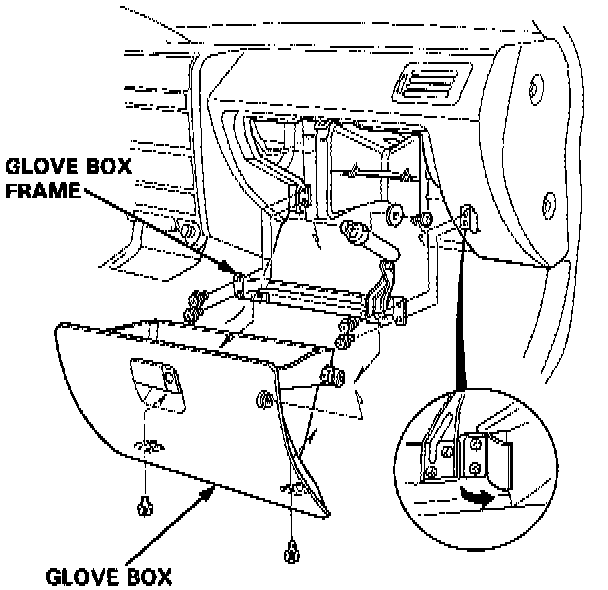 GLOVE BOX FRAME

GLOVE BOX