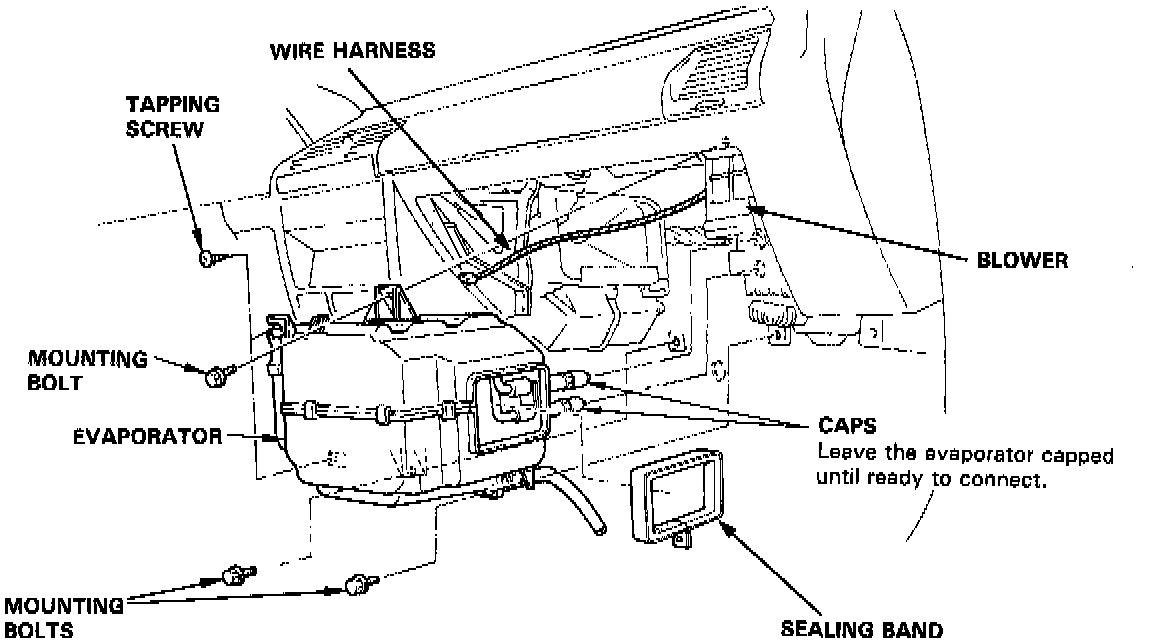 WIRE HARNESS

TAPPING SCREW

BLOWER

MOUNTING BOLT

EVAPORATOR

CAPS
Leave the evaporator capped until ready to connect.

MOUNTING BOLTS

SEALING BAND