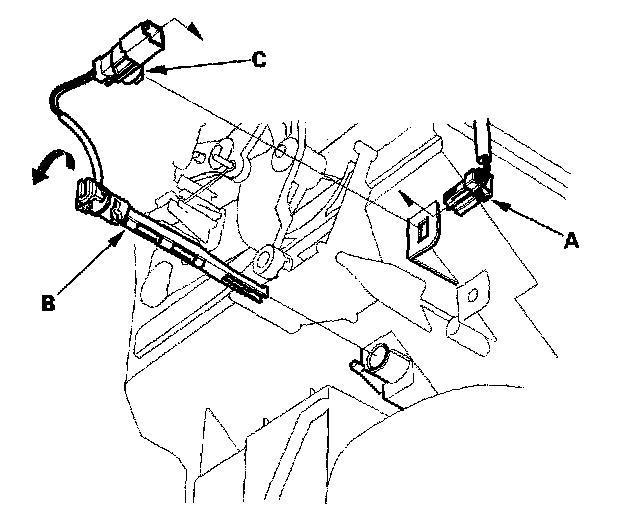 C

A

B