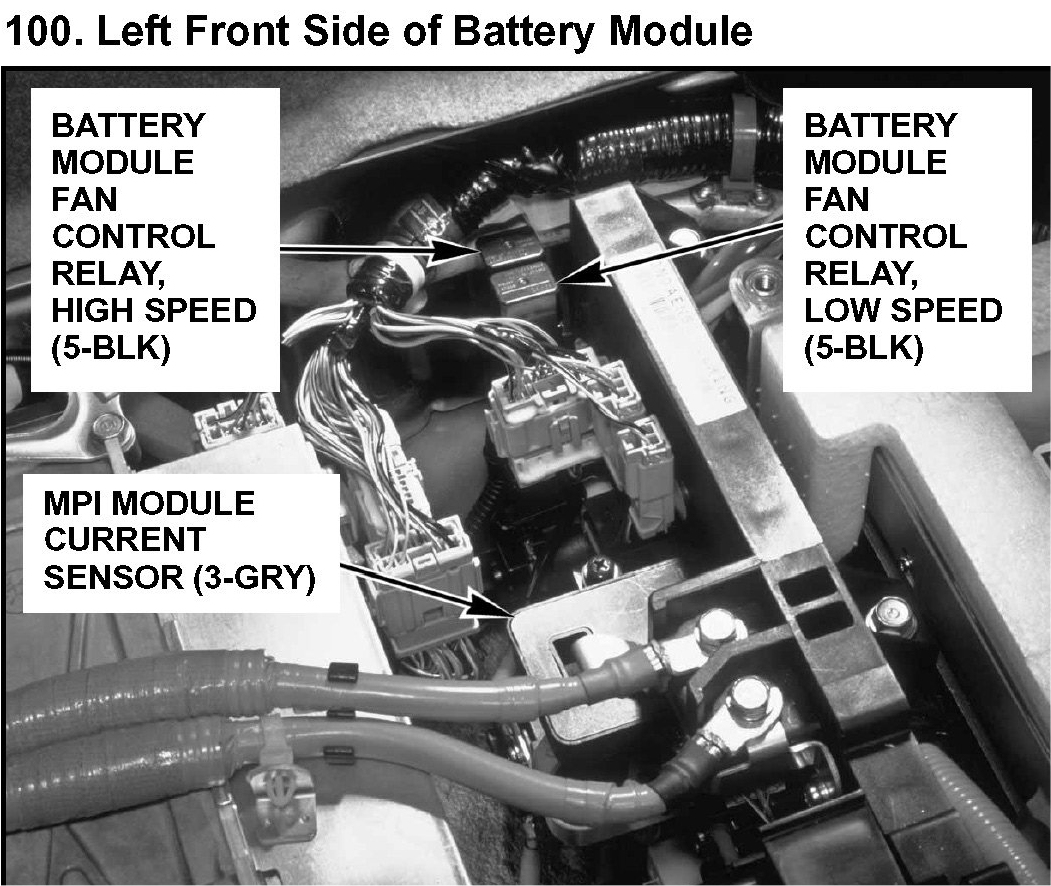 100. Left Front Side of Battery Module

BATTERY MODULE FAN CONTROL RELAY, HIGH SPEED (5-BLK)

BATTERY MODULE FAN CONTROL RELAY, LOW SPEED (5-BLK)

MPI MODULE CURRENT SENSOR (3-GRY)