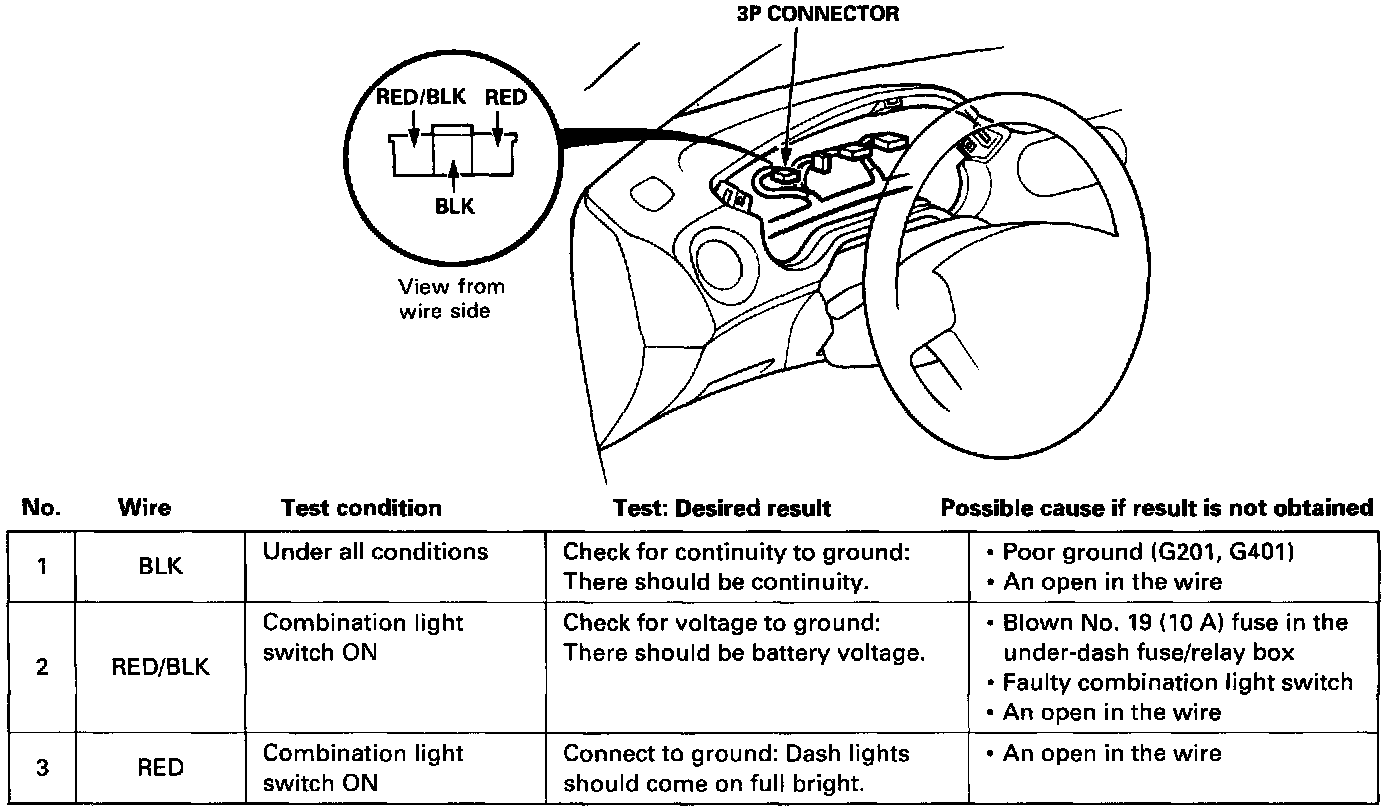 3P CONNECTOR

RED/BLK RED

BLK

View from wire side

| No. | Wire | Test condition | Test: Desired result | Possible cause if result is not obtained |
|---|---|---|---|---|
| 1 | BLK | Under all conditions | Check for continuity to ground: There should be continuity. | • Poor ground (G201, G401) • An open in the wire |
| 2 | RED/BLK | Combination light switch ON | Check for voltage to ground: There should be battery voltage. | • Blown No. 19 (10 A) fuse in the under-dash fuse/relay box • Faulty combination light switch • An open in the wire |
| 3 | RED | Combination light switch ON | Connect to ground: Dash lights should come on full bright. | • An open in the wire |