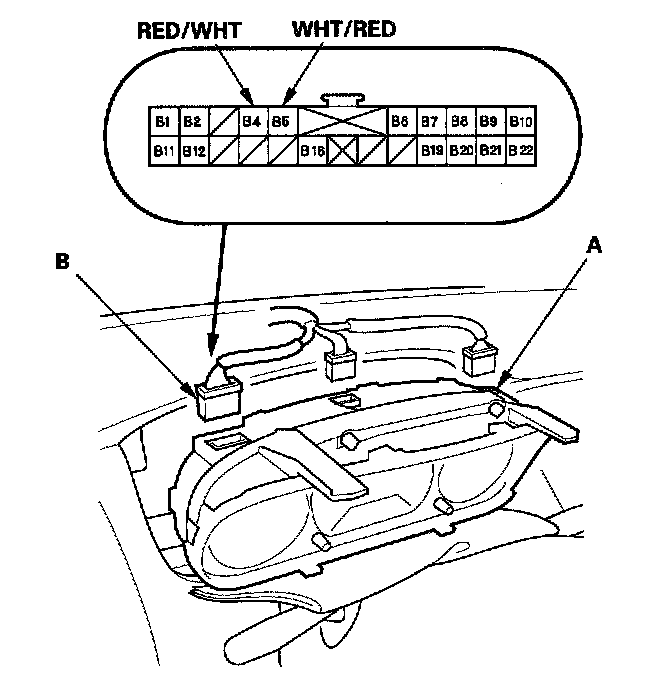 RED/WHT WHT/RED

B1 B2 B4 B5 B6 B7 B8 B9 B10
B11 B12 B16 B19 B20 B21 B22

B

A