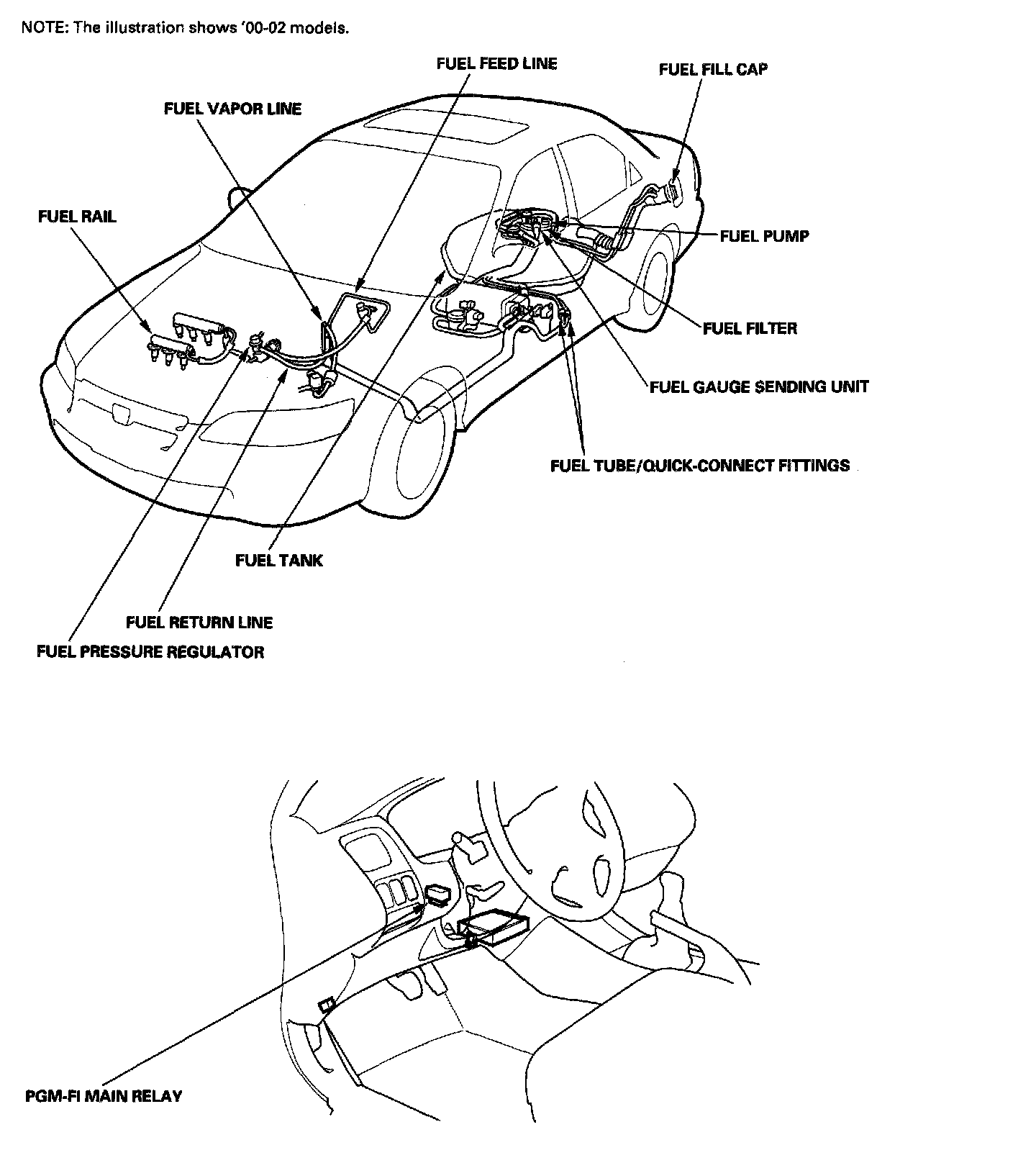 NOTE: The illustration shows '00-02 models.

FUEL FEED LINE

FUEL FILL CAP

FUEL VAPOR LINE

FUEL RAIL

FUEL PUMP

FUEL FILTER

FUEL GAUGE SENDING UNIT

FUEL TUBE/QUICK-CONNECT FITTINGS

FUEL TANK

FUEL RETURN LINE

FUEL PRESSURE REGULATOR

PGM-FI MAIN RELAY