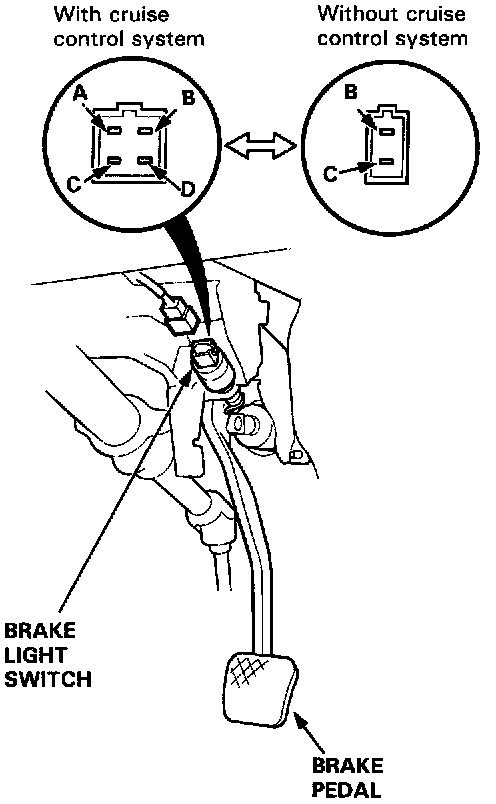 With cruise control system

A
B
C
D

Without cruise control system

B
C

BRAKE LIGHT SWITCH

BRAKE PEDAL