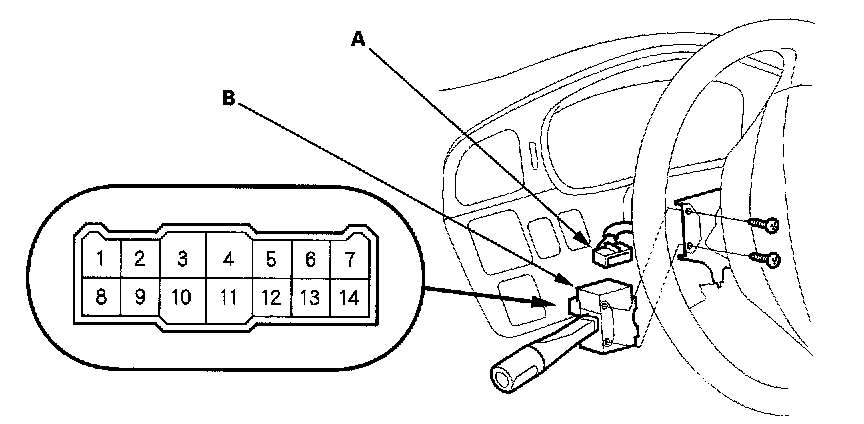 A

B

| 1 | 2 | 3 | 4 | 5 | 6 | 7 |
|---|---|---|---|---|---|---|
| 8 | 9 | 10 | 11 | 12 | 13 | 14 |