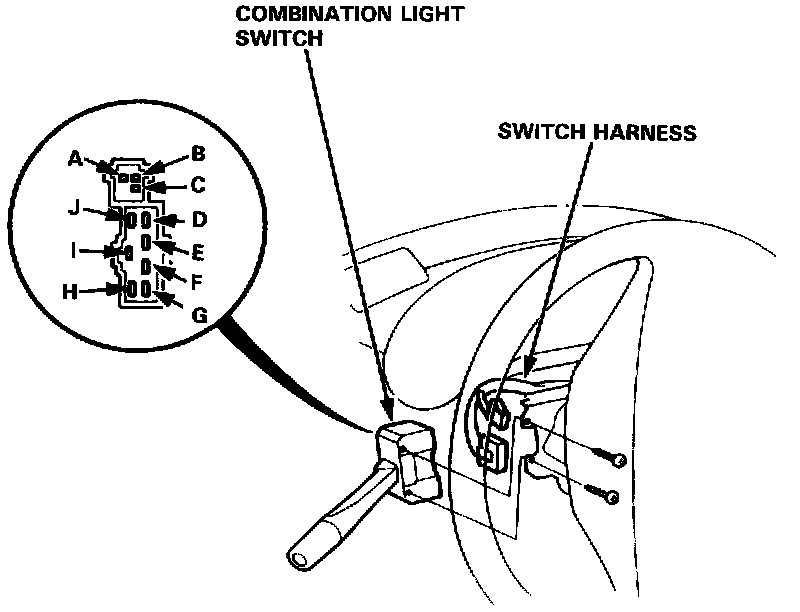 COMBINATION LIGHT SWITCH

SWITCH HARNESS

A
B
C
J
D
I
E
F
H
G