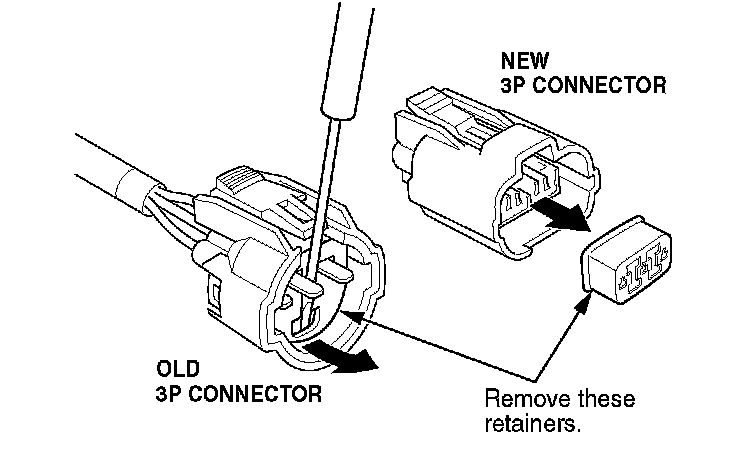 NEW
3P CONNECTOR

OLD
3P CONNECTOR

Remove these retainers.