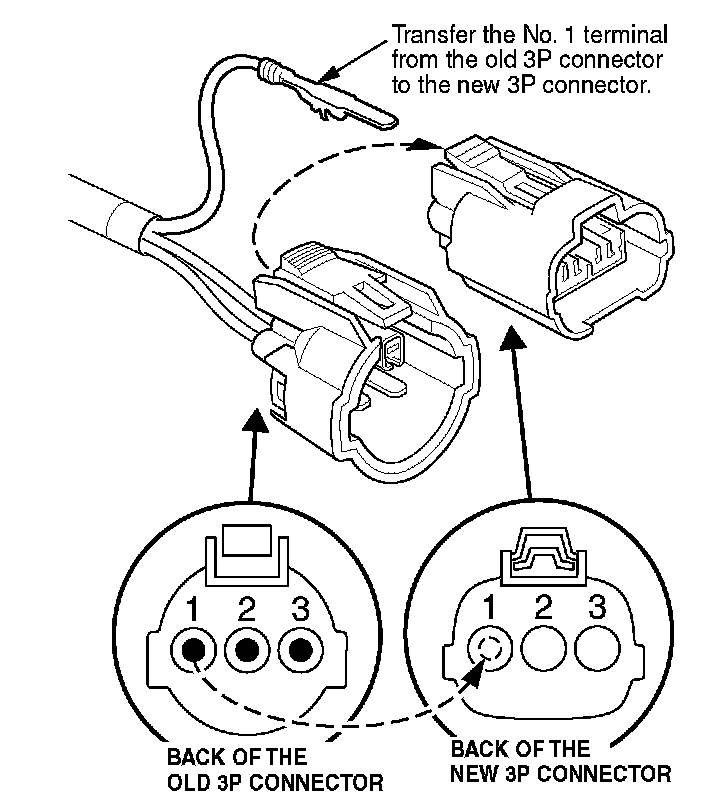 Transfer the No. 1 terminal from the old 3P connector to the new 3P connector.

1 2 3

1 2 3

BACK OF THE OLD 3P CONNECTOR

BACK OF THE NEW 3P CONNECTOR