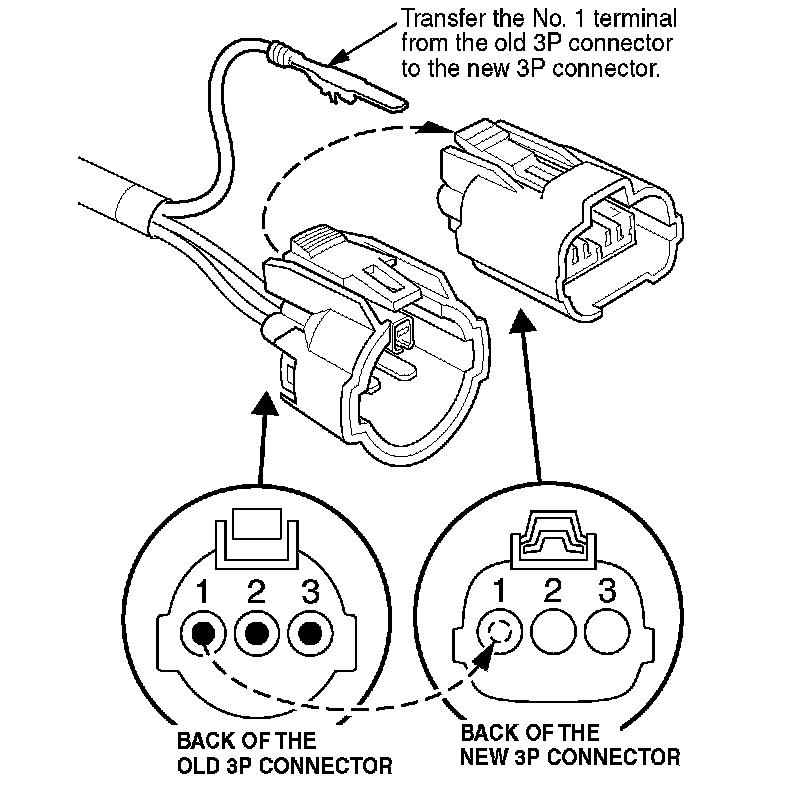 Transfer the No. 1 terminal from the old 3P connector to the new 3P connector.

1 2 3

1 2 3

BACK OF THE OLD 3P CONNECTOR

BACK OF THE NEW 3P CONNECTOR