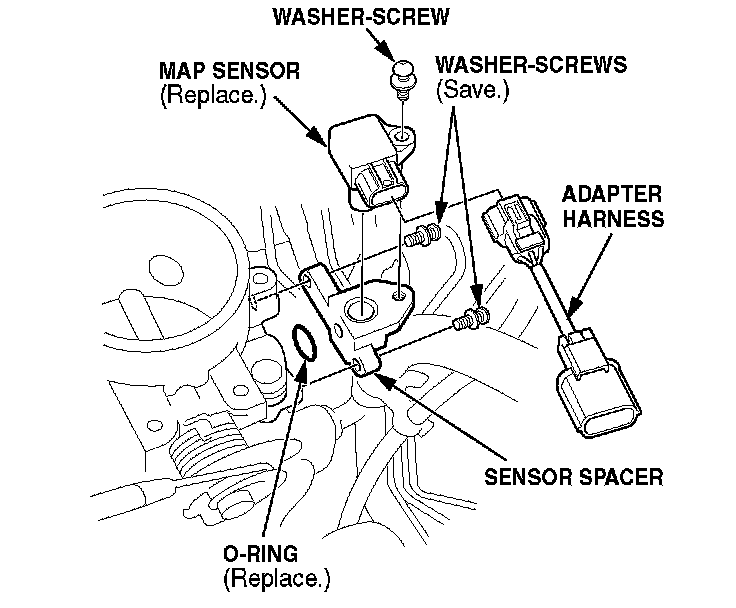 WASHER-SCREW

MAP SENSOR
(Replace.)

WASHER-SCREWS
(Save.)

ADAPTER
HARNESS

SENSOR SPACER

O-RING
(Replace.)