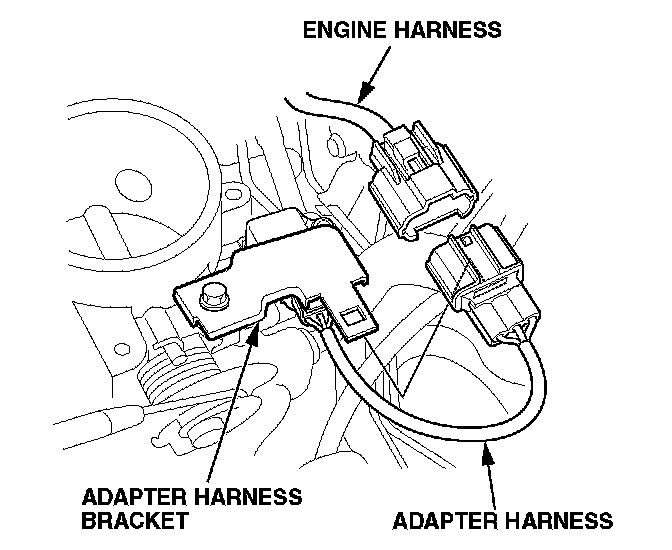 ENGINE HARNESS

ADAPTER HARNESS BRACKET

ADAPTER HARNESS