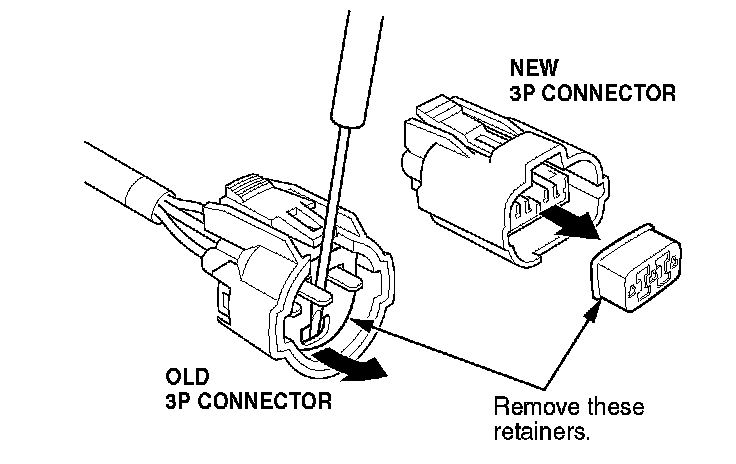 NEW
3P CONNECTOR

OLD
3P CONNECTOR

Remove these retainers.