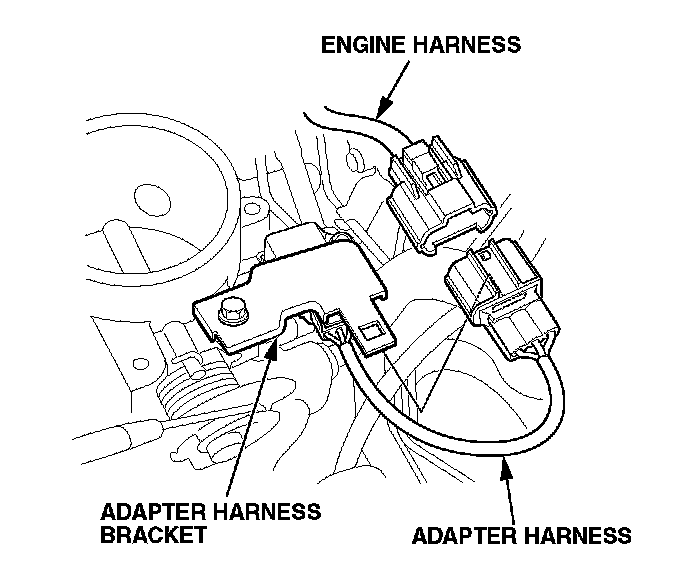 ENGINE HARNESS

ADAPTER HARNESS BRACKET

ADAPTER HARNESS