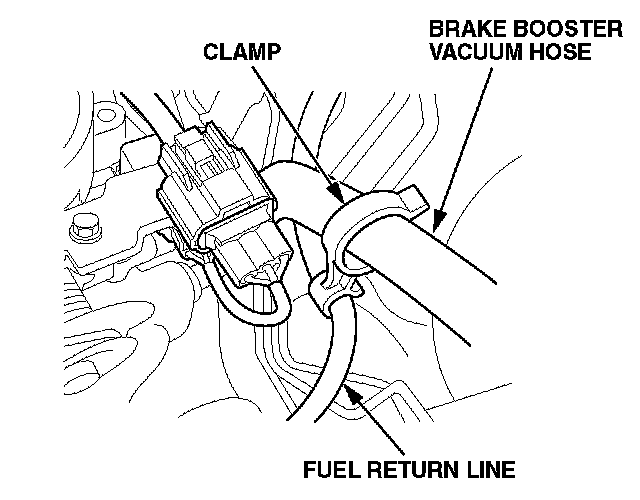 CLAMP

BRAKE BOOSTER
VACUUM HOSE

FUEL RETURN LINE