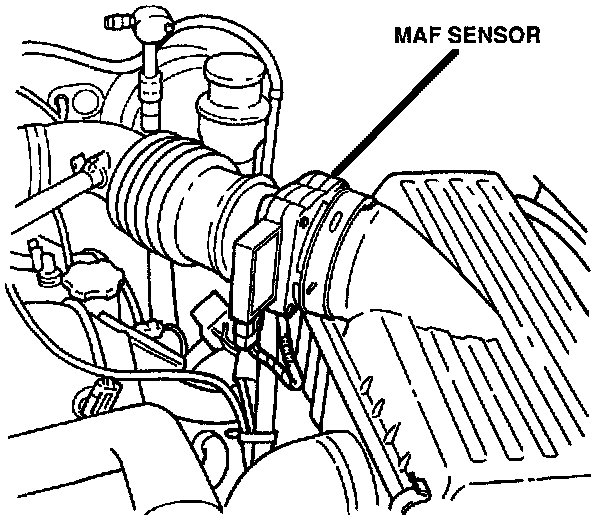 MAF SENSOR