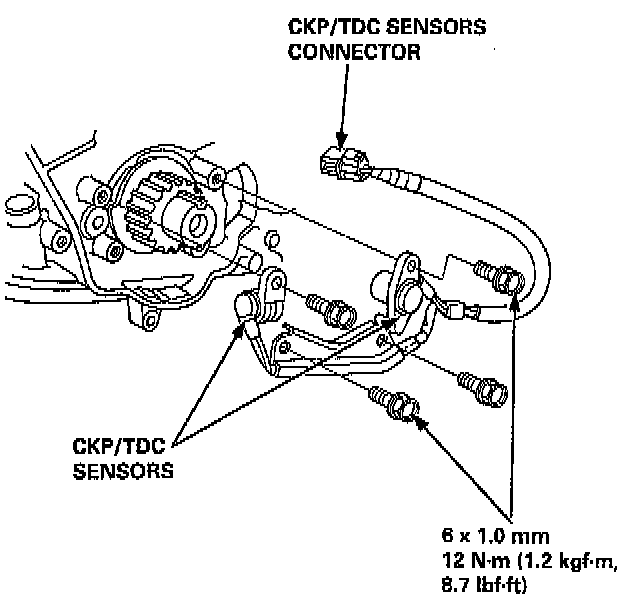 CKP/TDC SENSORS CONNECTOR

CKP/TDC SENSORS

6 x 1.0 mm
12 N·m (1.2 kgf·m, 8.7 lbf·ft)