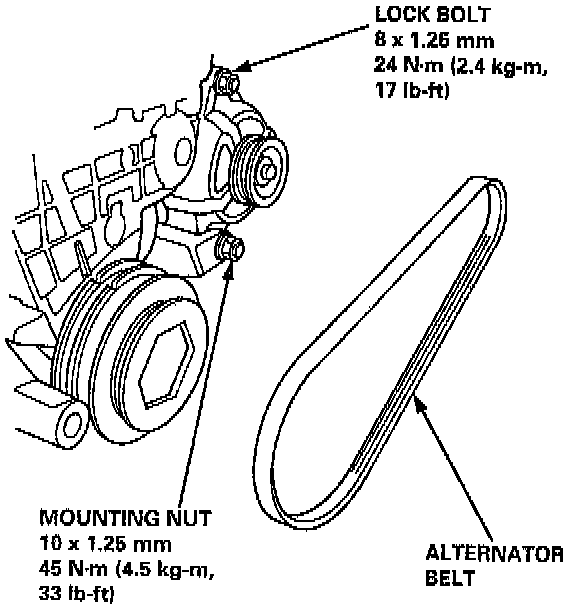 LOCK BOLT
8 x 1.25 mm
24 N·m (2.4 kg-m,
17 lb-ft)

MOUNTING NUT
10 x 1.25 mm
45 N·m (4.5 kg-m,
33 lb-ft)

ALTERNATOR
BELT