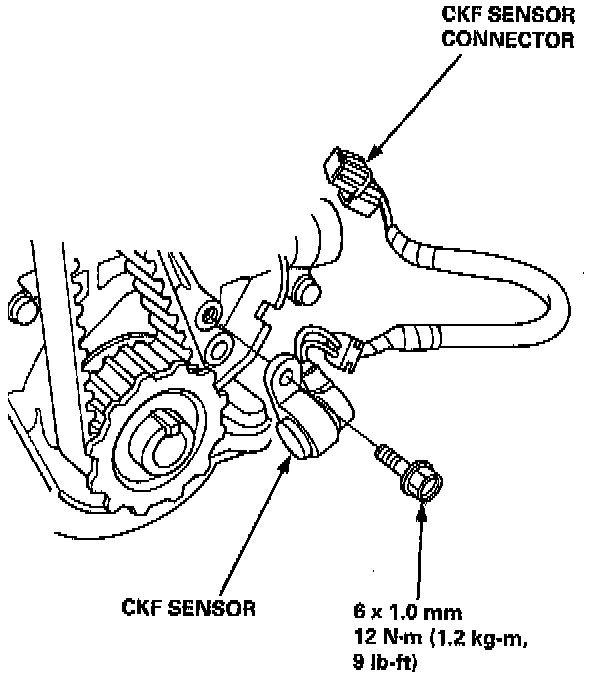 CKF SENSOR CONNECTOR

CKF SENSOR

6 x 1.0 mm
12 N·m (1.2 kg-m, 9 lb-ft)