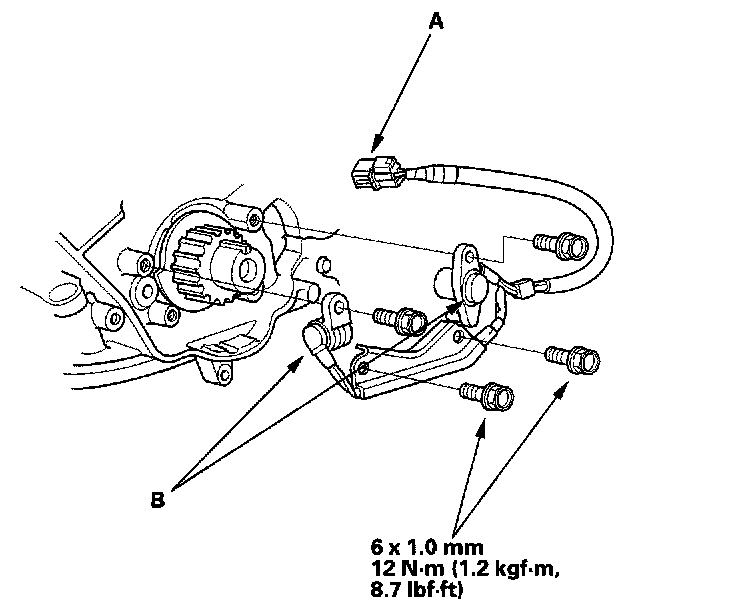 A

B

6 x 1.0 mm
12 N·m (1.2 kgf·m, 8.7 lbf·ft)