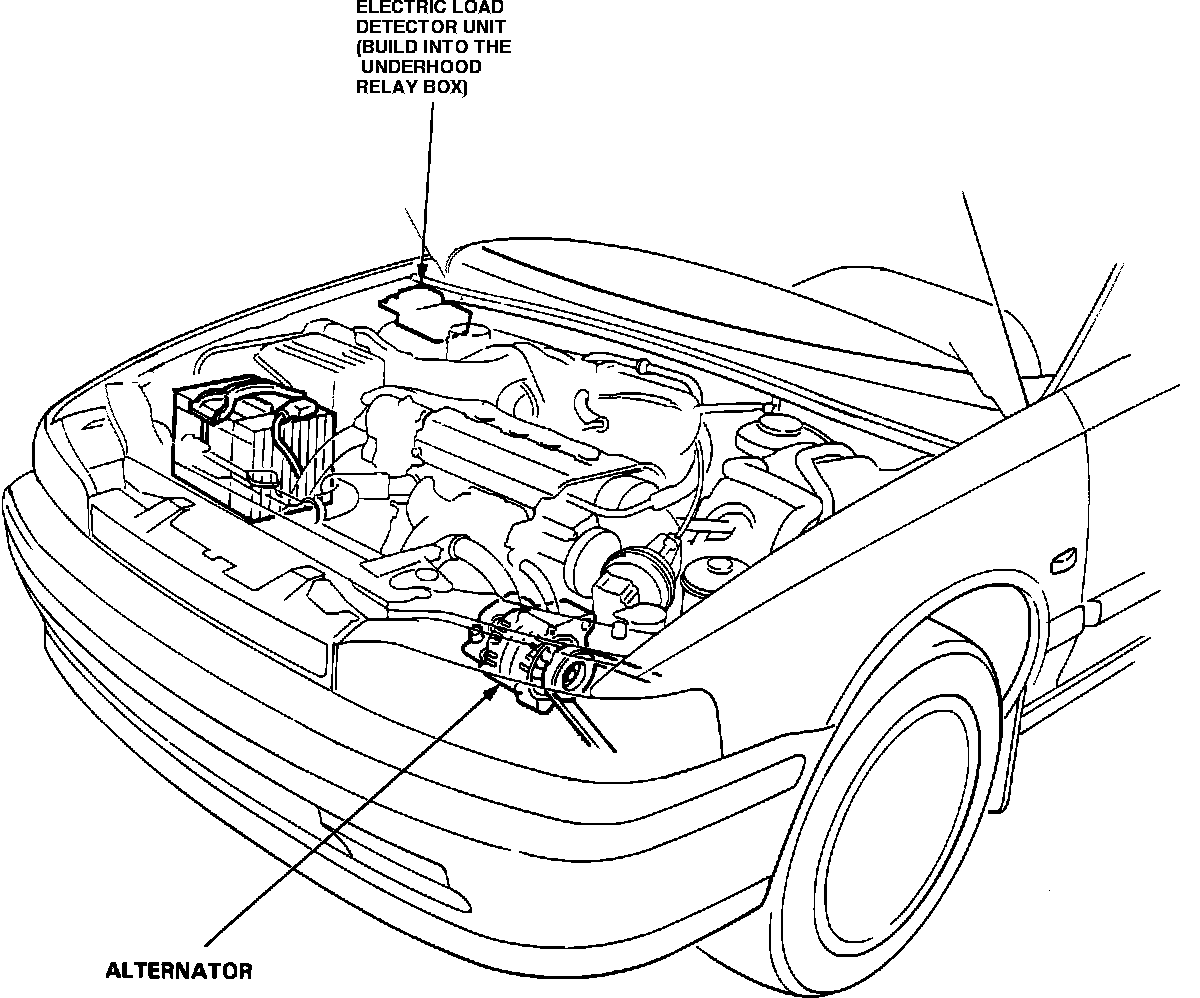 ELECTRIC LOAD DETECTOR UNIT (BUILD INTO THE UNDERHOOD RELAY BOX)

ALTERNATOR