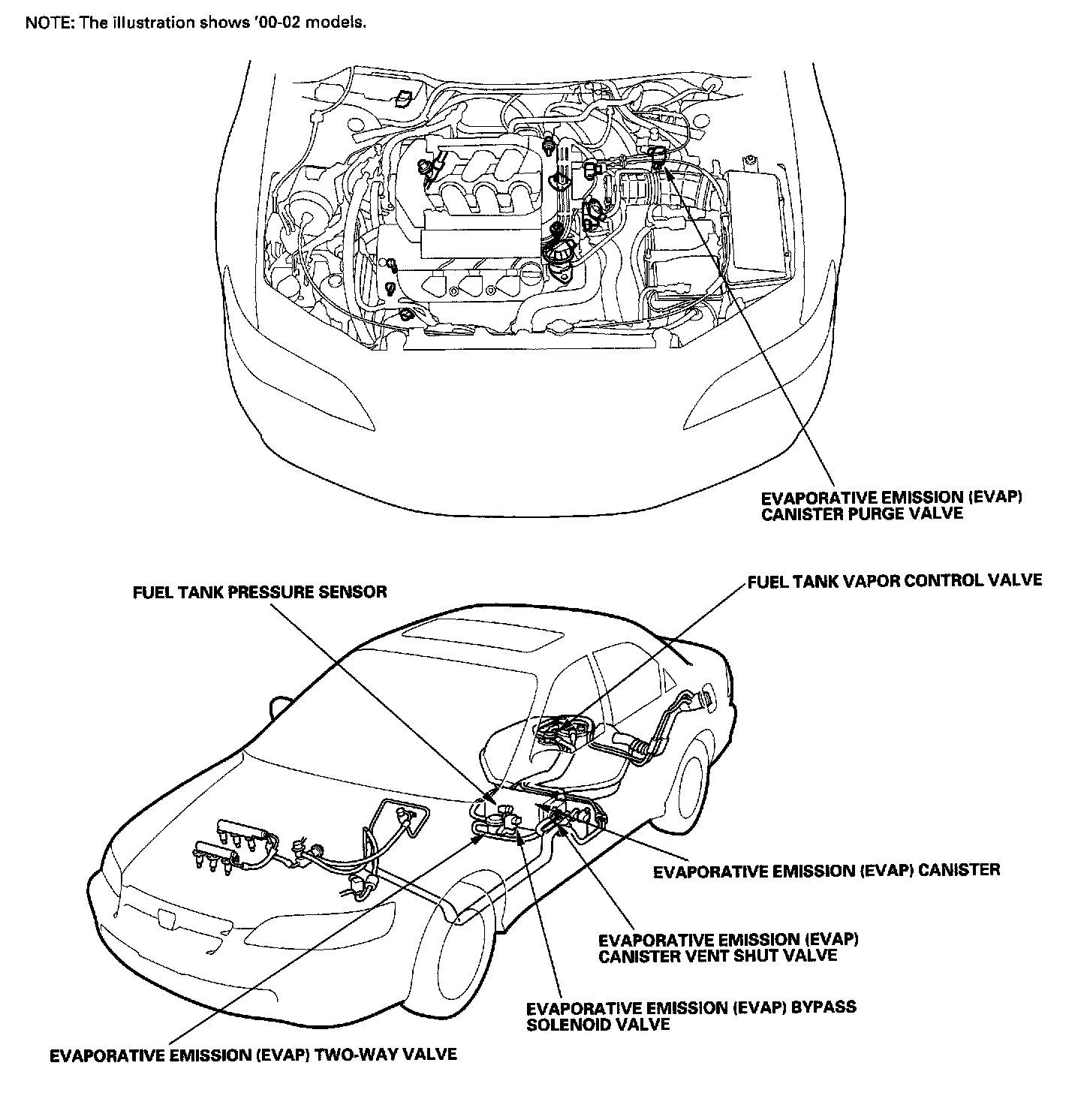 NOTE: The illustration shows '00-02 models.

EVAPORATIVE EMISSION (EVAP) CANISTER PURGE VALVE

FUEL TANK PRESSURE SENSOR

FUEL TANK VAPOR CONTROL VALVE

EVAPORATIVE EMISSION (EVAP) CANISTER

EVAPORATIVE EMISSION (EVAP) CANISTER VENT SHUT VALVE

EVAPORATIVE EMISSION (EVAP) BYPASS SOLENOID VALVE

EVAPORATIVE EMISSION (EVAP) TWO-WAY VALVE