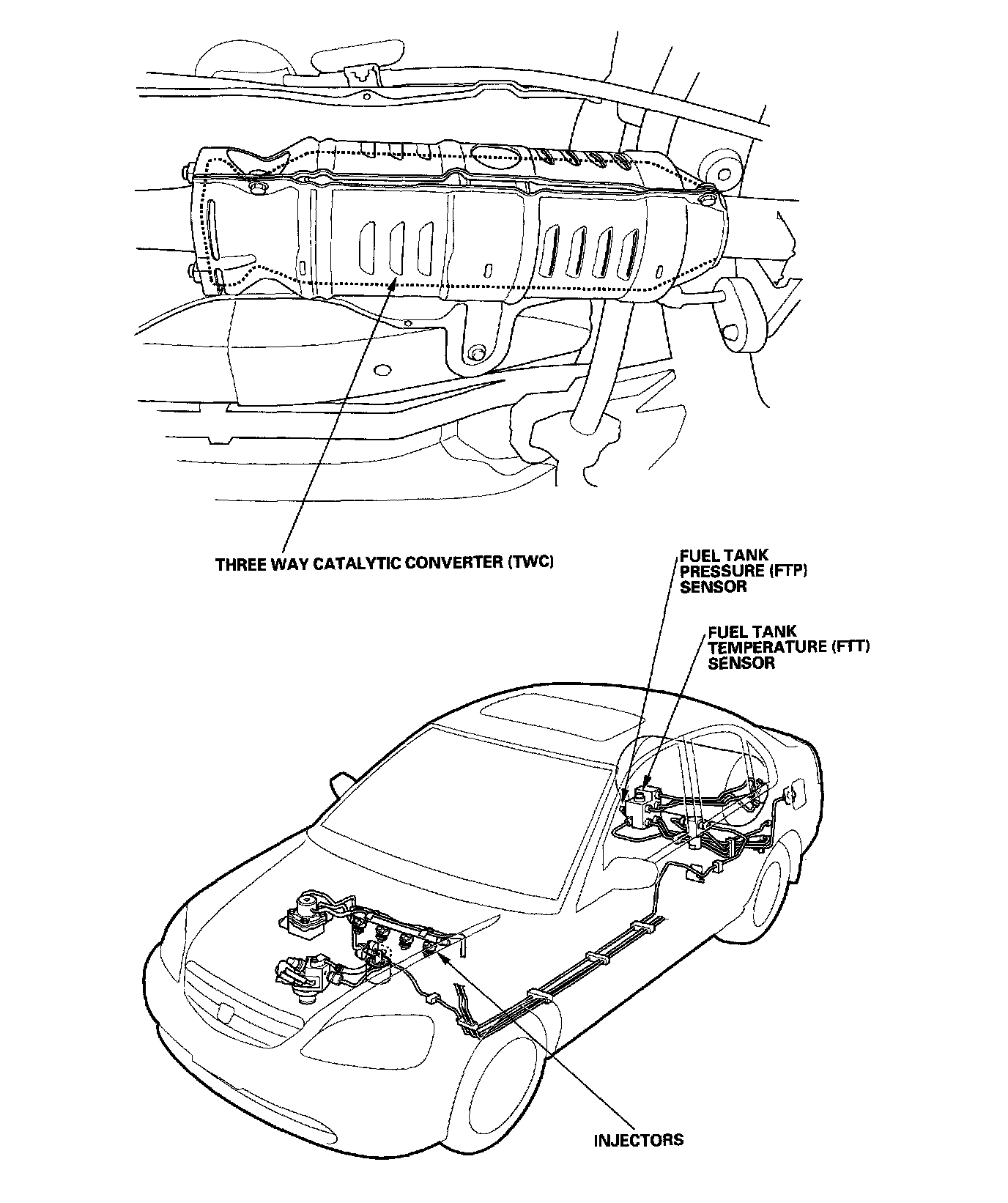 THREE WAY CATALYTIC CONVERTER (TWC)

FUEL TANK PRESSURE (FTP) SENSOR

FUEL TANK TEMPERATURE (FTT) SENSOR

INJECTORS