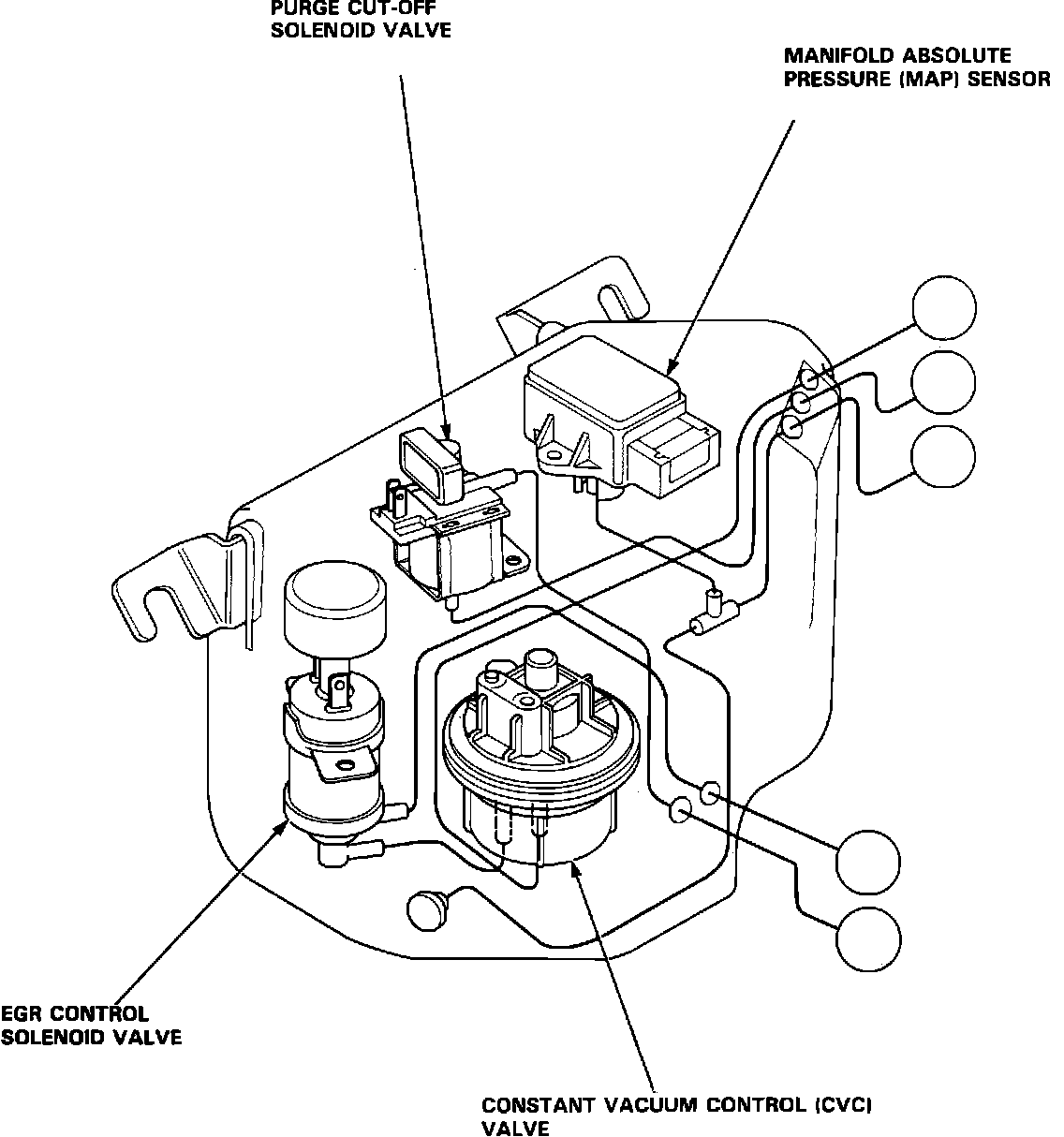 PURGE CUT-OFF SOLENOID VALVE

MANIFOLD ABSOLUTE PRESSURE (MAP) SENSOR

EGR CONTROL SOLENOID VALVE

CONSTANT VACUUM CONTROL (CVC) VALVE