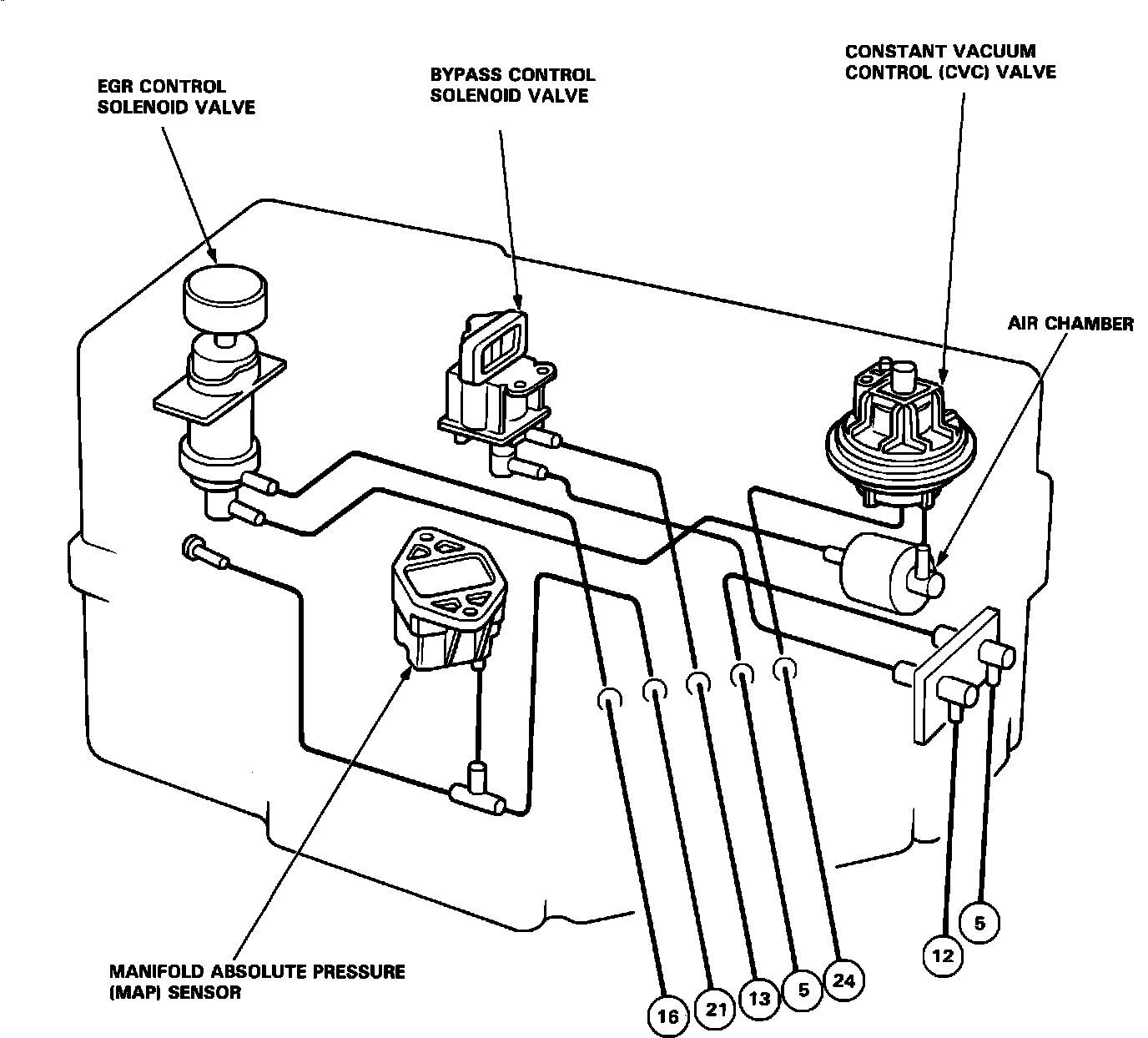 EGR CONTROL SOLENOID VALVE

BYPASS CONTROL SOLENOID VALVE

CONSTANT VACUUM CONTROL (CVC) VALVE

AIR CHAMBER

MANIFOLD ABSOLUTE PRESSURE (MAP) SENSOR

16

21

13

5

24

12

5