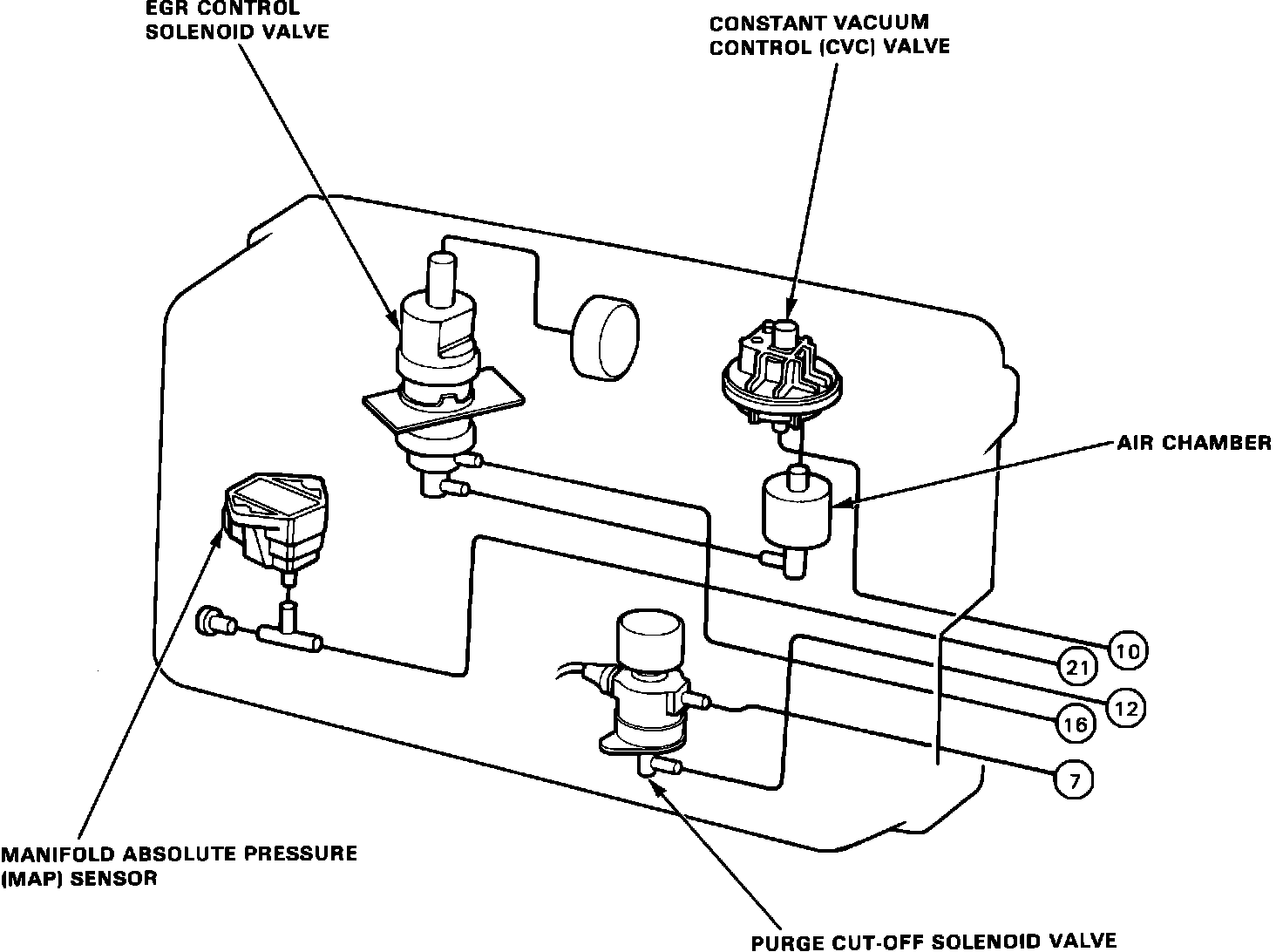 EGR CONTROL SOLENOID VALVE

CONSTANT VACUUM CONTROL (CVC) VALVE

AIR CHAMBER

10

21

12

16

7

MANIFOLD ABSOLUTE PRESSURE (MAP) SENSOR

PURGE CUT-OFF SOLENOID VALVE