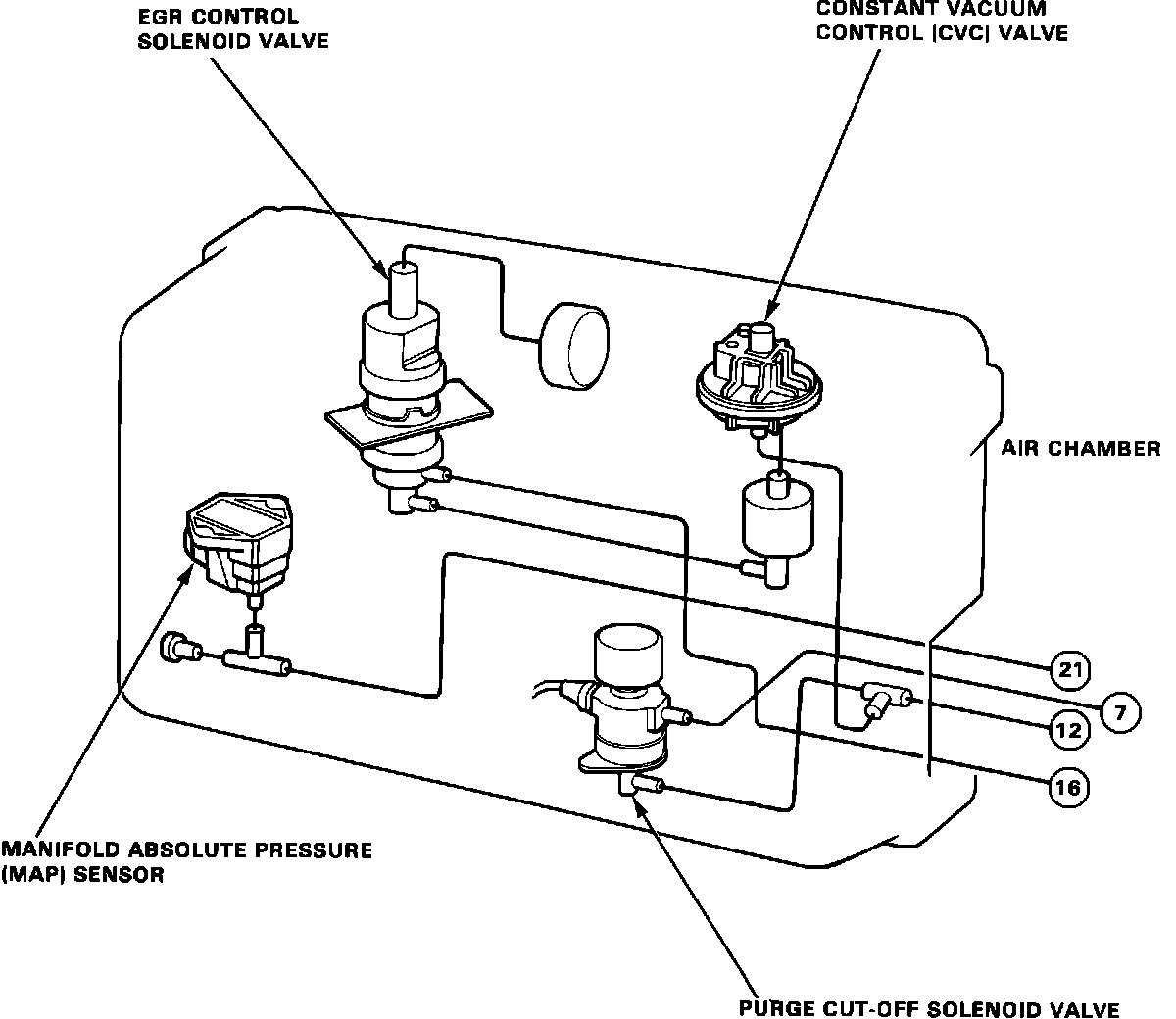 EGR CONTROL SOLENOID VALVE

CONSTANT VACUUM CONTROL (CVC) VALVE

AIR CHAMBER

21

7

12

16

MANIFOLD ABSOLUTE PRESSURE (MAP) SENSOR

PURGE CUT-OFF SOLENOID VALVE