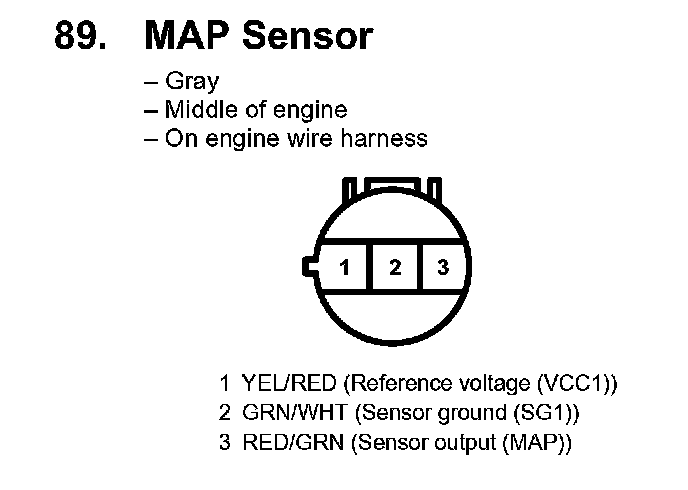 89. MAP Sensor

– Gray
– Middle of engine
– On engine wire harness

1 2 3

1 YEL/RED (Reference voltage (VCC1))
2 GRN/WHT (Sensor ground (SG1))
3 RED/GRN (Sensor output (MAP))