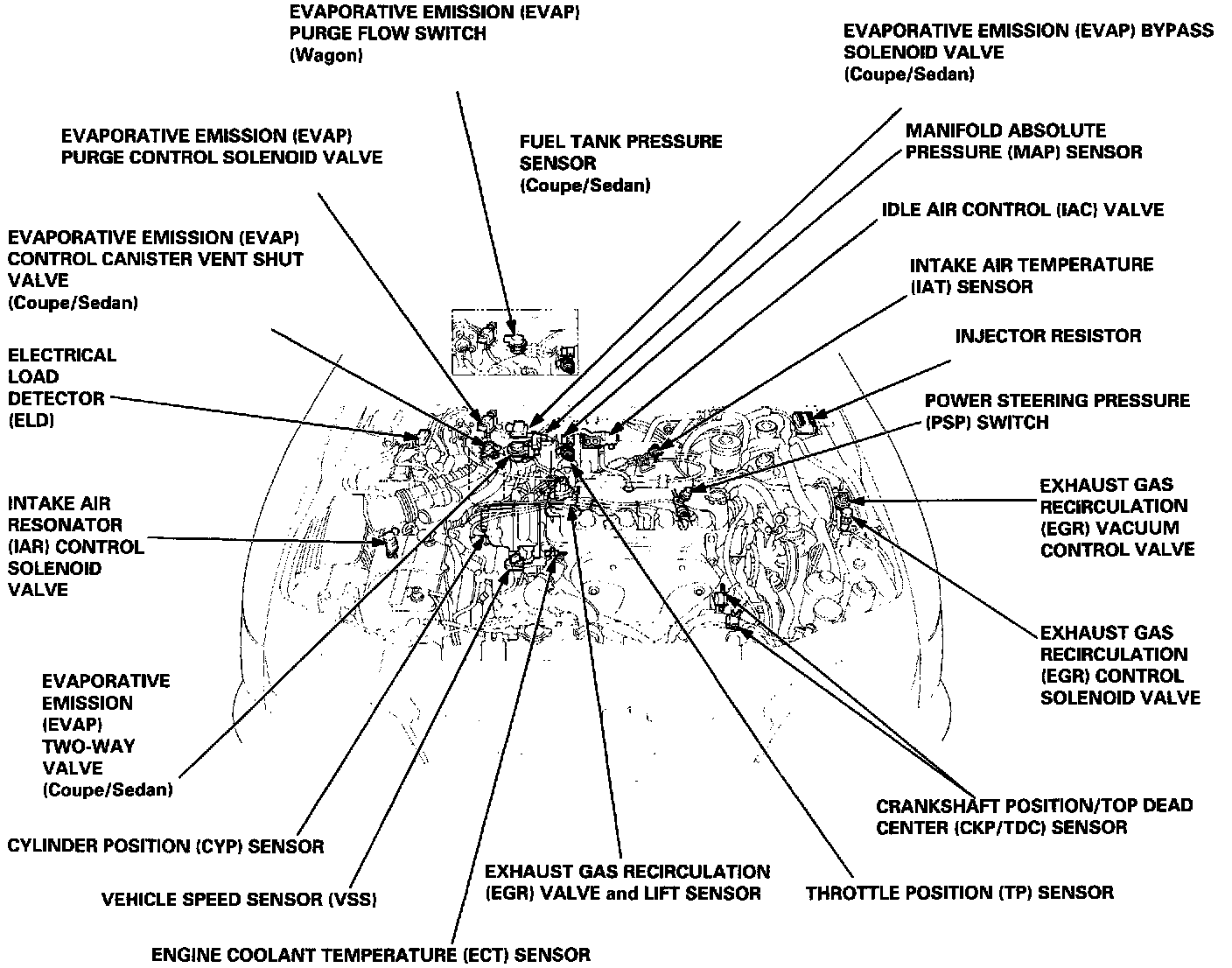 EVAPORATIVE EMISSION (EVAP) PURGE FLOW SWITCH (Wagon)

EVAPORATIVE EMISSION (EVAP) BYPASS SOLENOID VALVE (Coupe/Sedan)

EVAPORATIVE EMISSION (EVAP) PURGE CONTROL SOLENOID VALVE

FUEL TANK PRESSURE SENSOR (Coupe/Sedan)

MANIFOLD ABSOLUTE PRESSURE (MAP) SENSOR

IDLE AIR CONTROL (IAC) VALVE

EVAPORATIVE EMISSION (EVAP) CONTROL CANISTER VENT SHUT VALVE (Coupe/Sedan)

INTAKE AIR TEMPERATURE (IAT) SENSOR

INJECTOR RESISTOR

ELECTRICAL LOAD DETECTOR (ELD)

POWER STEERING PRESSURE (PSP) SWITCH

EXHAUST GAS RECIRCULATION (EGR) VACUUM CONTROL VALVE

INTAKE AIR RESONATOR (IAR) CONTROL SOLENOID VALVE

EXHAUST GAS RECIRCULATION (EGR) CONTROL SOLENOID VALVE

EVAPORATIVE EMISSION (EVAP) TWO-WAY VALVE (Coupe/Sedan)

CRANKSHAFT POSITION/TOP DEAD CENTER (CKP/TDC) SENSOR

CYLINDER POSITION (CYP) SENSOR

EXHAUST GAS RECIRCULATION (EGR) VALVE and LIFT SENSOR

VEHICLE SPEED SENSOR (VSS)

THROTTLE POSITION (TP) SENSOR

ENGINE COOLANT TEMPERATURE (ECT) SENSOR