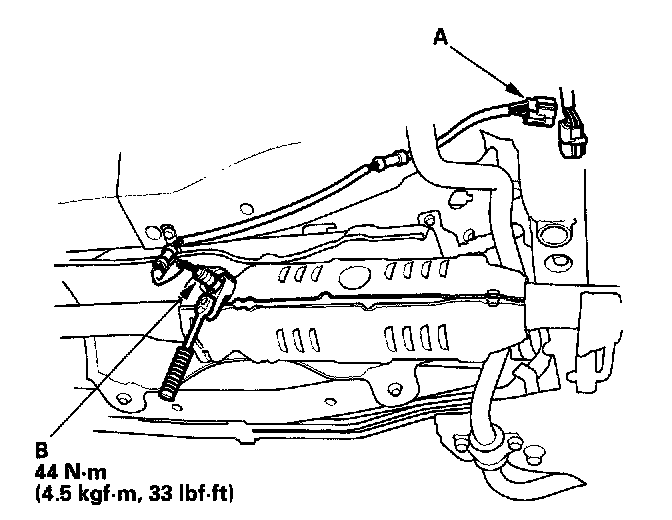 A

B
44 N·m
(4.5 kgf·m, 33 lbf·ft)