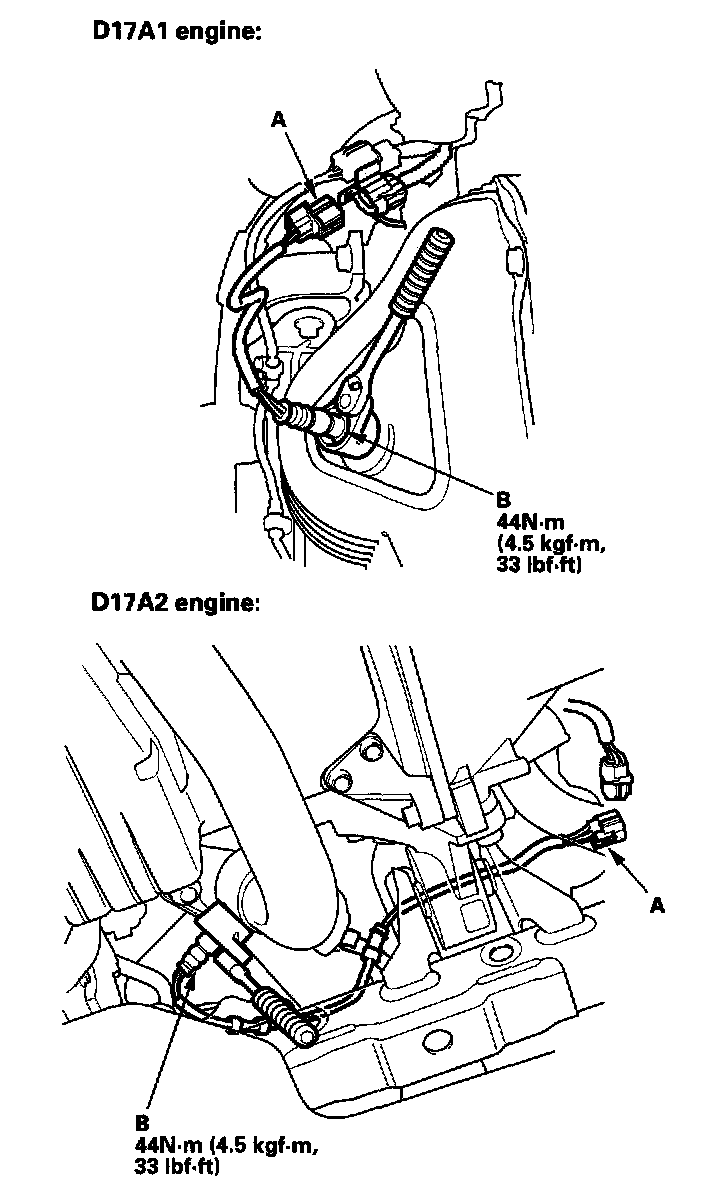 D17A1 engine:

A

B
44N·m
(4.5 kgf·m,
33 lbf·ft)

D17A2 engine:

A

B
44N·m (4.5 kgf·m,
33 lbf·ft)