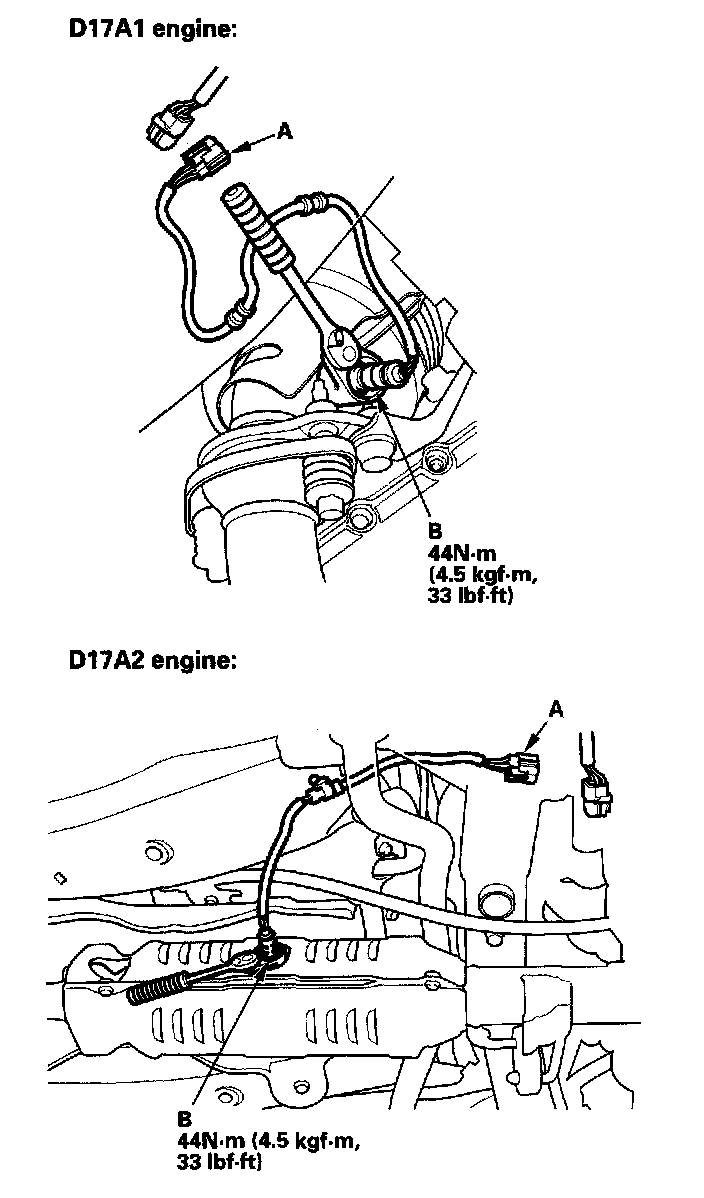 D17A1 engine:

A

B
44N·m
(4.5 kgf·m,
33 lbf·ft)

D17A2 engine:

A

B
44N·m (4.5 kgf·m,
33 lbf·ft)