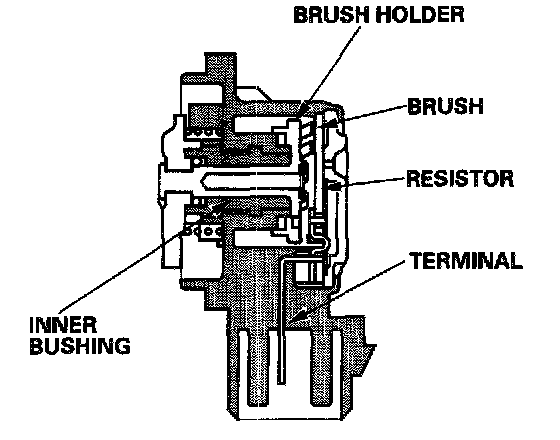 BRUSH HOLDER
BRUSH
RESISTOR
TERMINAL
INNER BUSHING