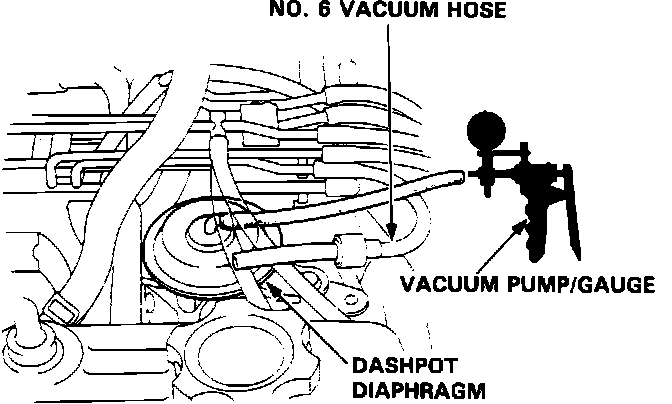 NO. 6 VACUUM HOSE

VACUUM PUMP/GAUGE

DASHPOT DIAPHRAGM