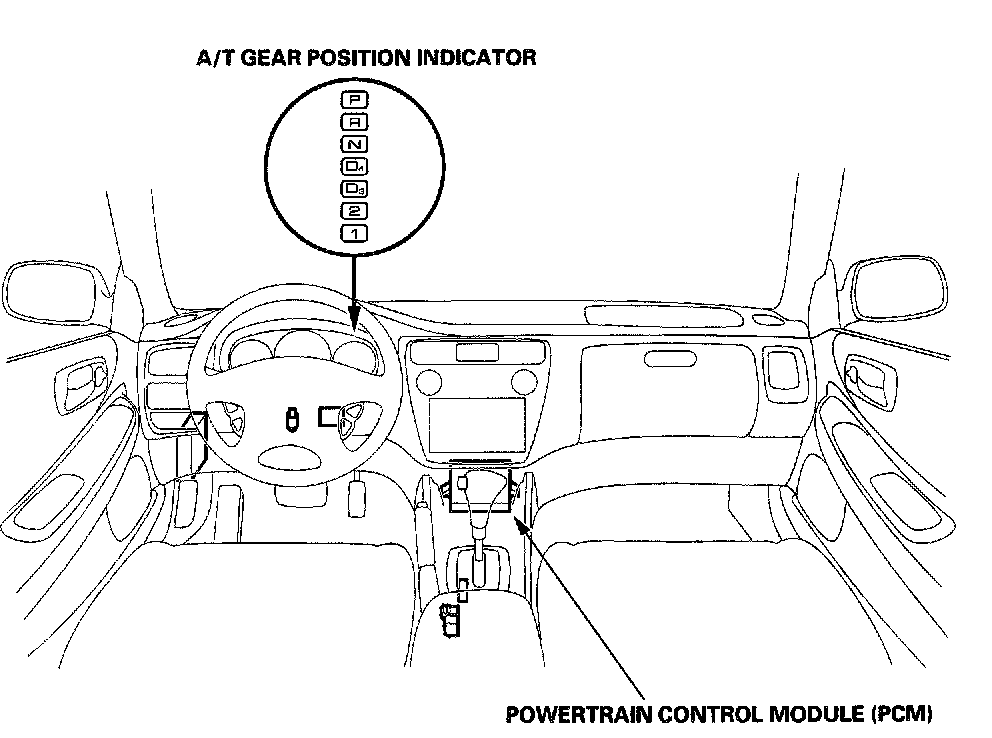 A/T GEAR POSITION INDICATOR

P
R
N
$D_4$
$D_3$
2
1

POWERTRAIN CONTROL MODULE (PCM)