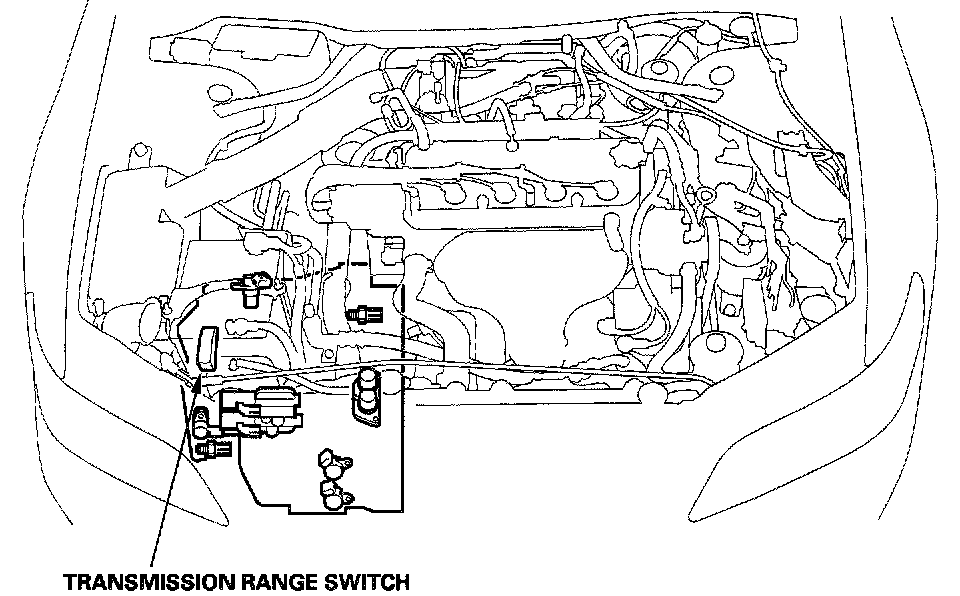 TRANSMISSION RANGE SWITCH