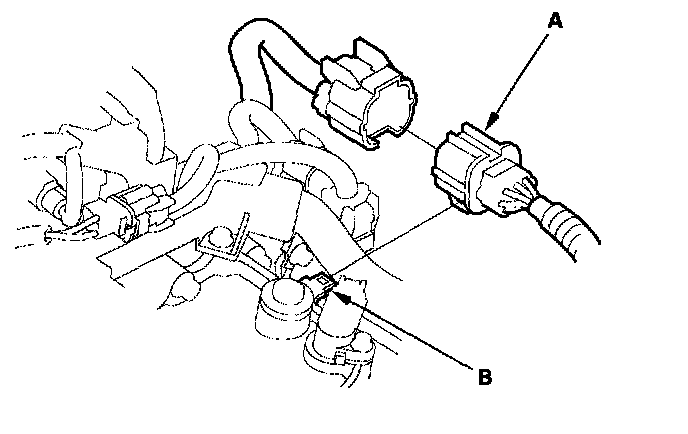 A

B