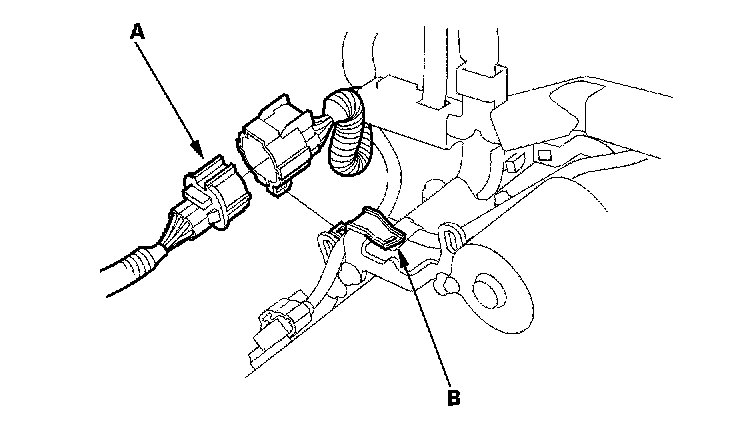 A

B