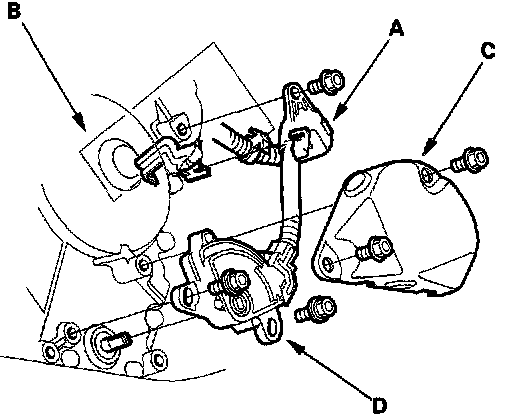 B
A
C
D