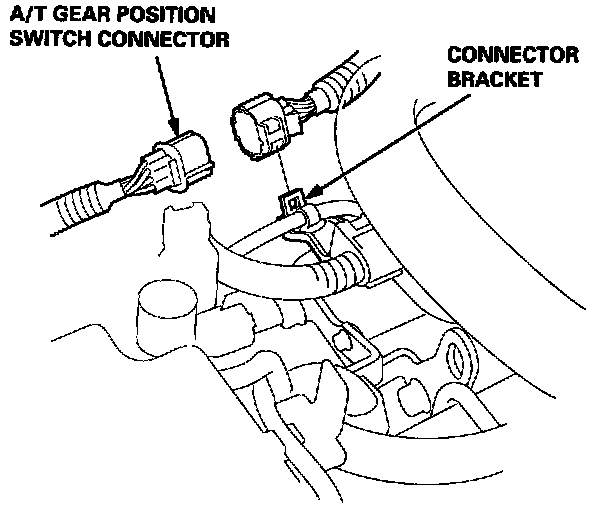 A/T GEAR POSITION SWITCH CONNECTOR

CONNECTOR BRACKET