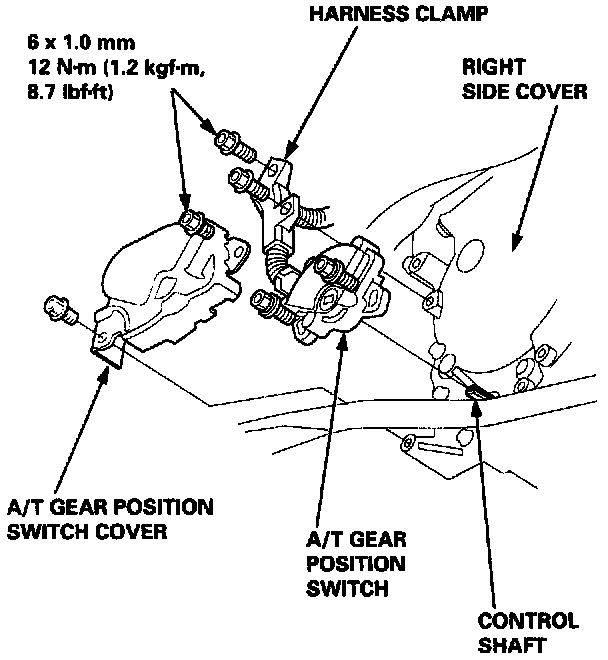 HARNESS CLAMP

6 x 1.0 mm
12 N·m (1.2 kgf·m, 8.7 lbf·ft)

RIGHT SIDE COVER

A/T GEAR POSITION SWITCH COVER

A/T GEAR POSITION SWITCH

CONTROL SHAFT