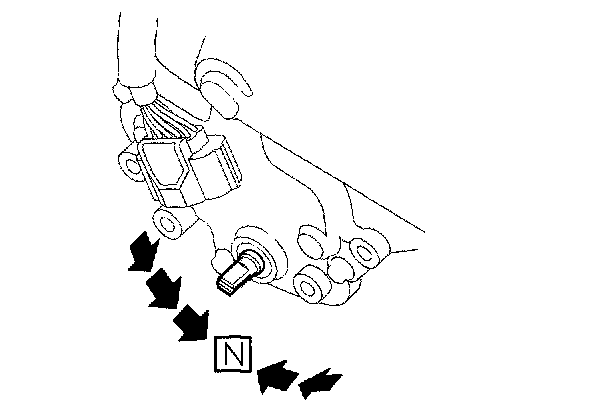 N